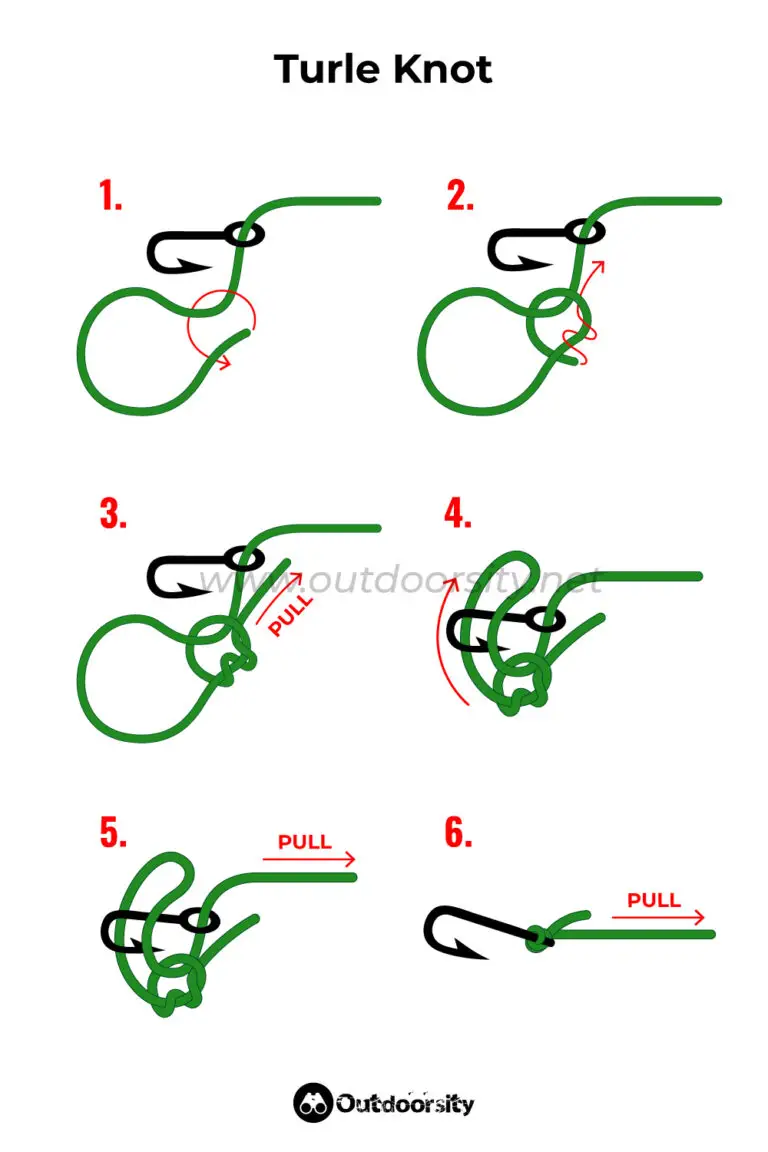 Turle Knot

1.

2.

3.

PULL

www.outdoorsity.net

4.

5.

PULL

6.

PULL

Outdoorsity