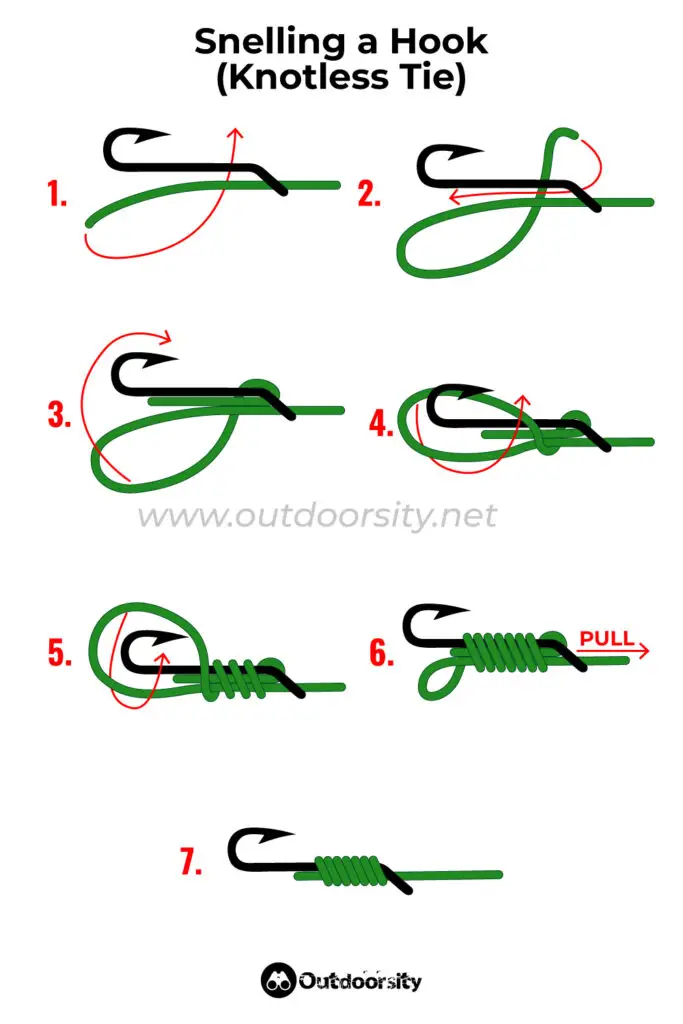 Snelling a Hook
(Knotless Tie)

1.

2.

3.

4.

www.outdoorsity.net

5.

6.

PULL

7.

Outdoorsity