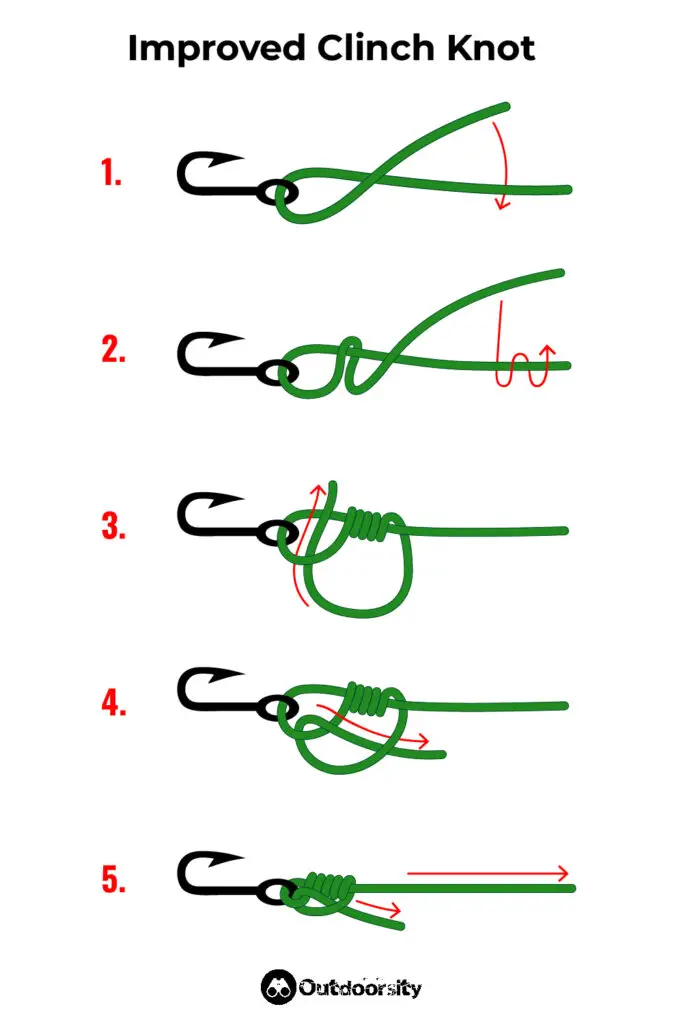 Improved Clinch Knot

1.

2.

3.

4.

5.

Outdoorsity