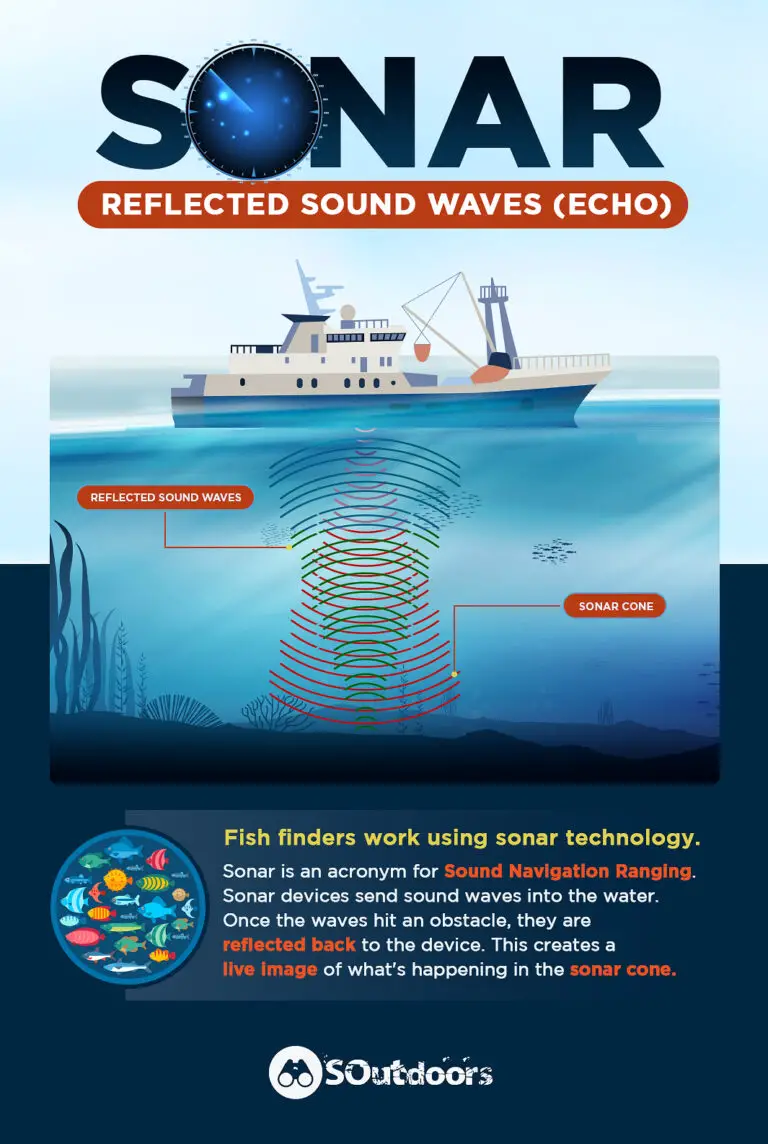 SONAR

REFLECTED SOUND WAVES (ECHO)

REFLECTED SOUND WAVES

SONAR CONE

Fish finders work using sonar technology.

Sonar is an acronym for Sound Navigation Ranging. Sonar devices send sound waves into the water. Once the waves hit an obstacle, they are reflected back to the device. This creates a live image of what's happening in the sonar cone.

SOutdoors