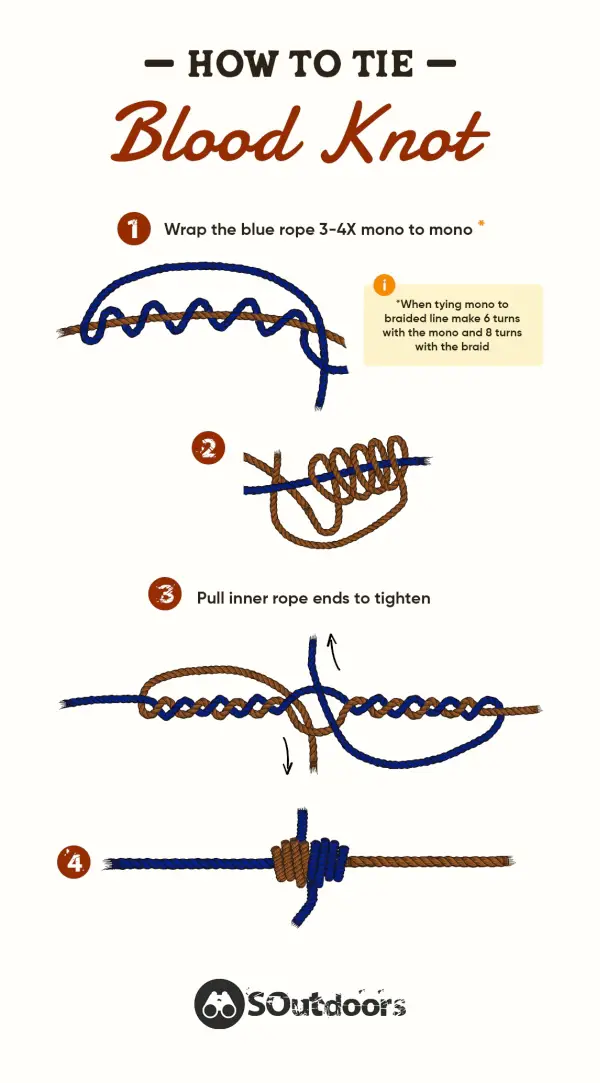 — HOW TO TIE —

Blood Knot

1 Wrap the blue rope 3-4X mono to mono *

i

*When tying mono to braided line make 6 turns with the mono and 8 turns with the braid

2

3 Pull inner rope ends to tighten

4

SOutdoors