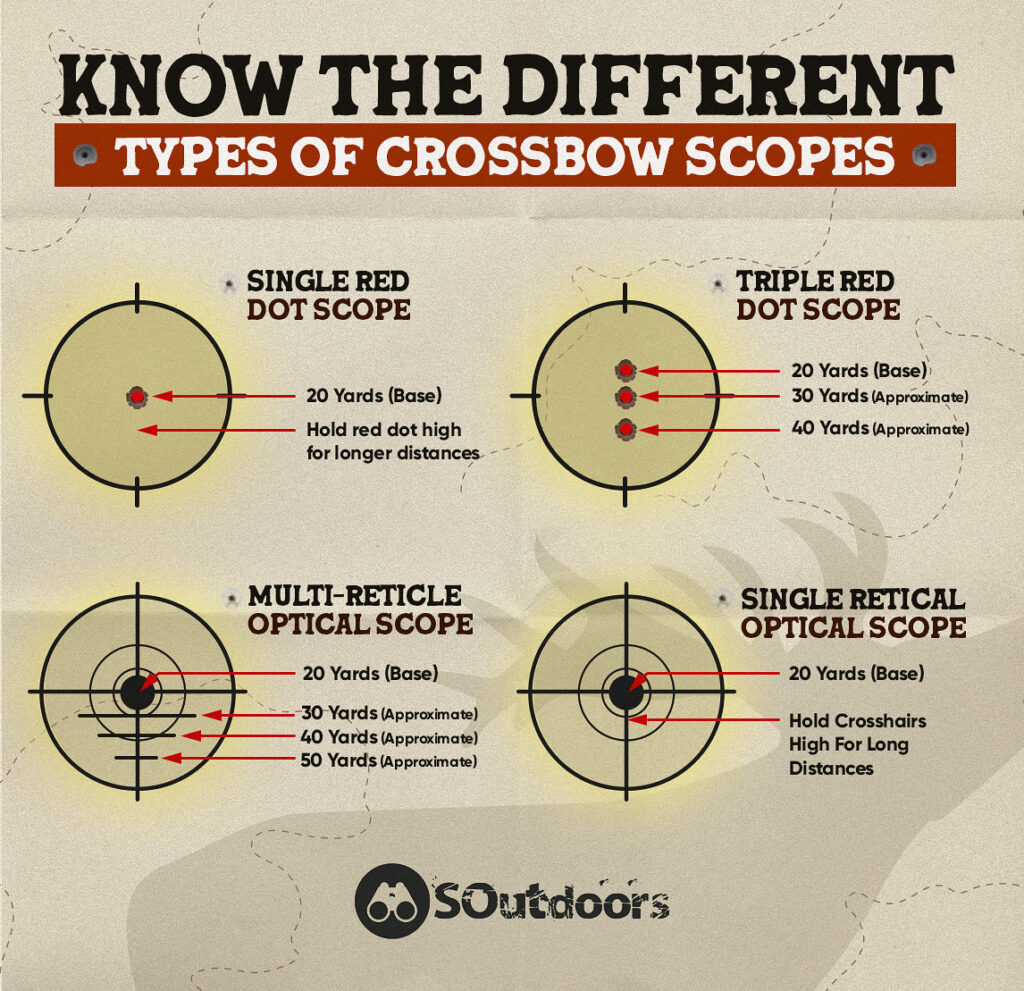 KNOW THE DIFFERENT

TYPES OF CROSSBOW SCOPES

SINGLE RED DOT SCOPE

20 Yards (Base)

Hold red dot high for longer distances

TRIPLE RED DOT SCOPE

20 Yards (Base)

30 Yards (Approximate)

40 Yards (Approximate)

MULTI-RETICLE OPTICAL SCOPE

20 Yards (Base)

30 Yards (Approximate)

40 Yards (Approximate)

50 Yards (Approximate)

SINGLE RETICAL OPTICAL SCOPE

20 Yards (Base)

Hold Crosshairs High For Long Distances

SOutdoors